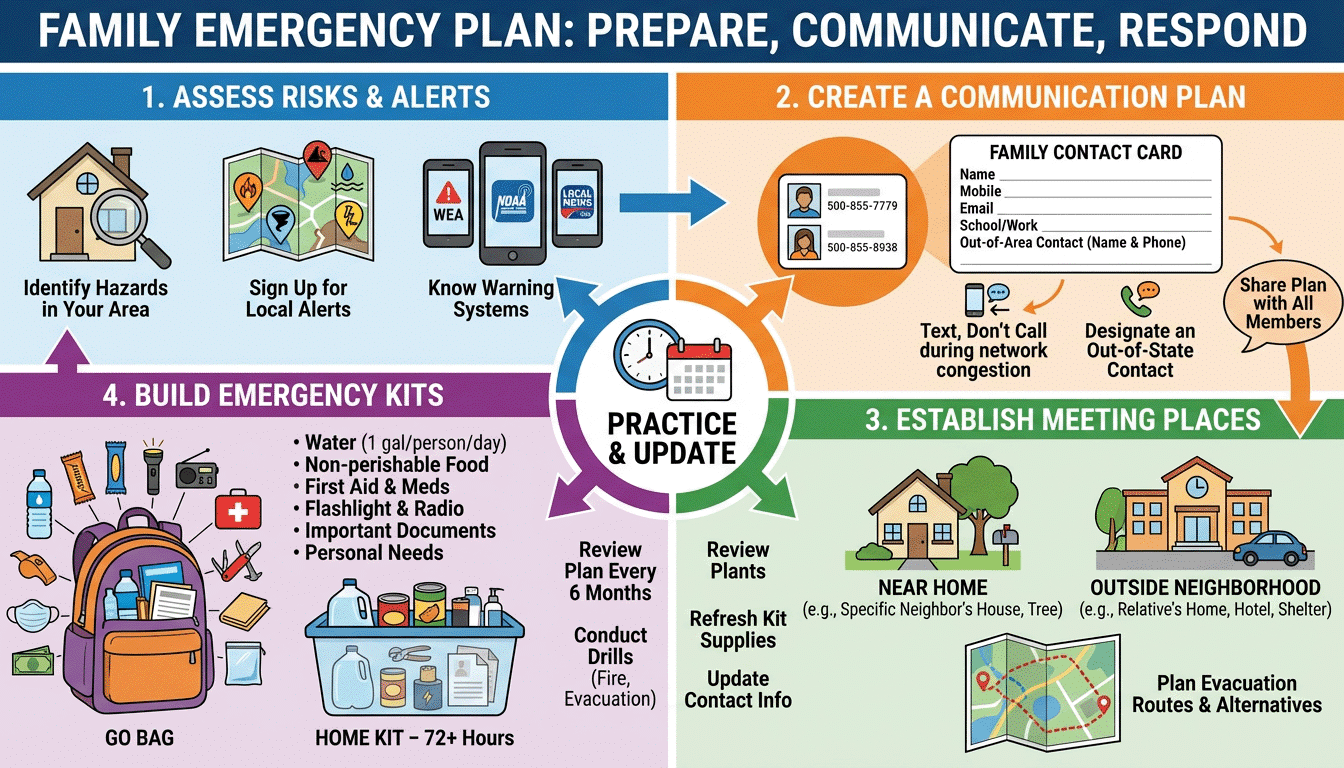 FAMILY EMERGENCY PLAN: PREPARE, COMMUNICATE, RESPOND

1. ASSESS RISKS & ALERTS

Identify Hazards in Your Area

Sign Up for Local Alerts

WEA

NOAA

LOCAL NEWS

Know Warning Systems

2. CREATE A COMMUNICATION PLAN

500-855-7779

500-855-8938

FAMILY CONTACT CARD
Name
Mobile
Email
School/Work
Out-of-Area Contact (Name & Phone)

Text, Don't Call during network congestion

Designate an Out-of-State Contact

Share Plan with All Members

PRACTICE & UPDATE

4. BUILD EMERGENCY KITS

• Water (1 gal/person/day)
• Non-perishable Food
• First Aid & Meds
• Flashlight & Radio
• Important Documents
• Personal Needs

GO BAG

HOME KIT – 72+ Hours

Review Plan Every 6 Months

Conduct Drills (Fire, Evacuation)

Review Plants

Refresh Kit Supplies

Update Contact Info

3. ESTABLISH MEETING PLACES

NEAR HOME
(e.g., Specific Neighbor's House, Tree)

OUTSIDE NEIGHBORHOOD
(e.g., Relative's Home, Hotel, Shelter)

Plan Evacuation Routes & Alternatives